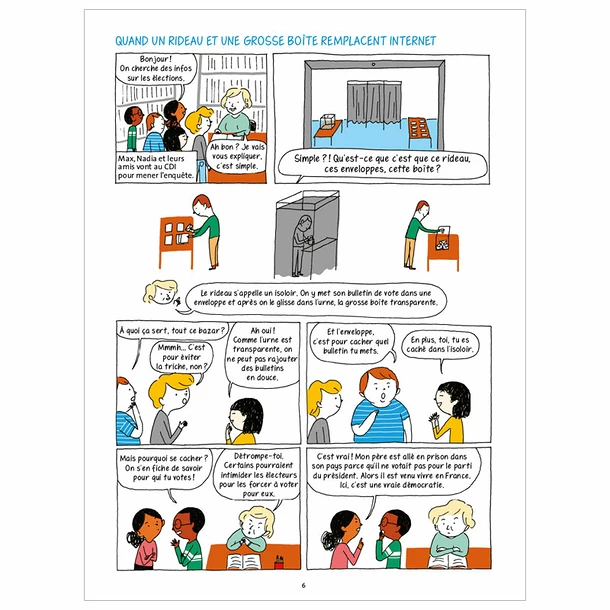 QUAND UN RIDEAU ET UNE GROSSE BOÎTE REMPLACENT INTERNET

Bonjour ! On cherche des infos sur les élections.

Max, Nadia et leurs amis vont au CDI pour mener l'enquête.

Ah bon ? Je vais vous expliquer, c'est simple.

Simple ? ! Qu'est-ce que c'est que ce rideau, ces enveloppes, cette boîte ?

Le rideau s'appelle un isoloir. On y met son bulletin de vote dans une enveloppe et après on le glisse dans l'urne, la grosse boîte transparente.

À quoi ça sert, tout ce bazar ?

Mmmh... C'est pour éviter la triche, non ?

Ah oui ! Comme l'urne est transparente, on ne peut pas rajouter des bulletins en douce.

Et l'enveloppe, c'est pour cacher quel bulletin tu mets.

En plus, toi, tu es caché dans l'isoloir.

Mais pourquoi se cacher ? On s'en fiche de savoir pour qui tu votes !

Détrompe-toi. Certains pourraient intimider les électeurs pour les forcer à voter pour eux.

C'est vrai ! Mon père est allé en prison dans son pays parce qu'il ne votait pas pour le parti du président. Alors il est venu vivre en France. Ici, c'est une vraie démocratie.

6